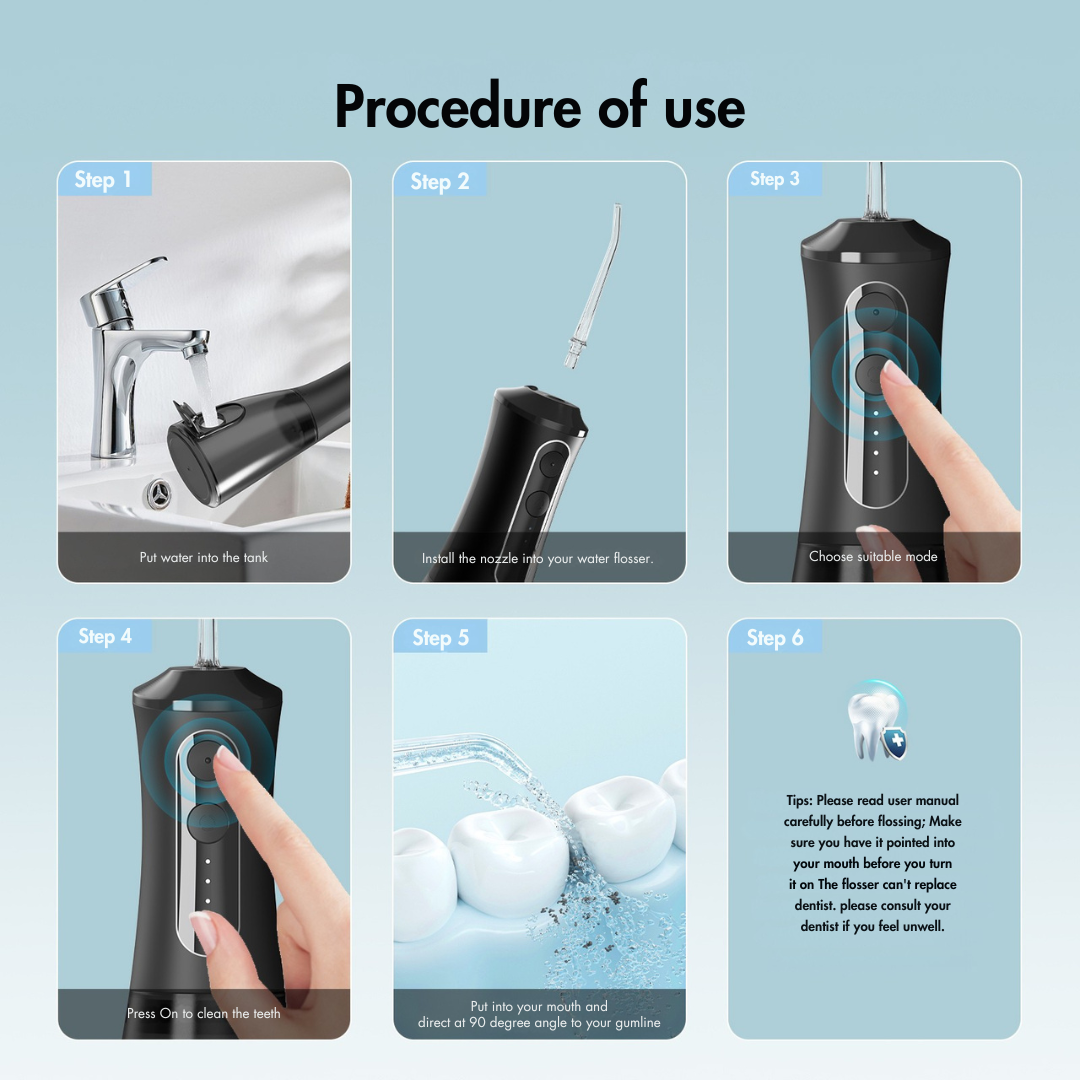 Procedure of use

Step 1

Put water into the tank

Step 2

Install the nozzle into your water flosser.

Step 3

Choose suitable mode

Step 4

Press On to clean the teeth

Step 5

Put into your mouth and direct at 90 degree angle to your gumline

Step 6

Tips: Please read user manual carefully before flossing; Make sure you have it pointed into your mouth before you turn it on The flosser can't replace dentist. please consult your dentist if you feel unwell.